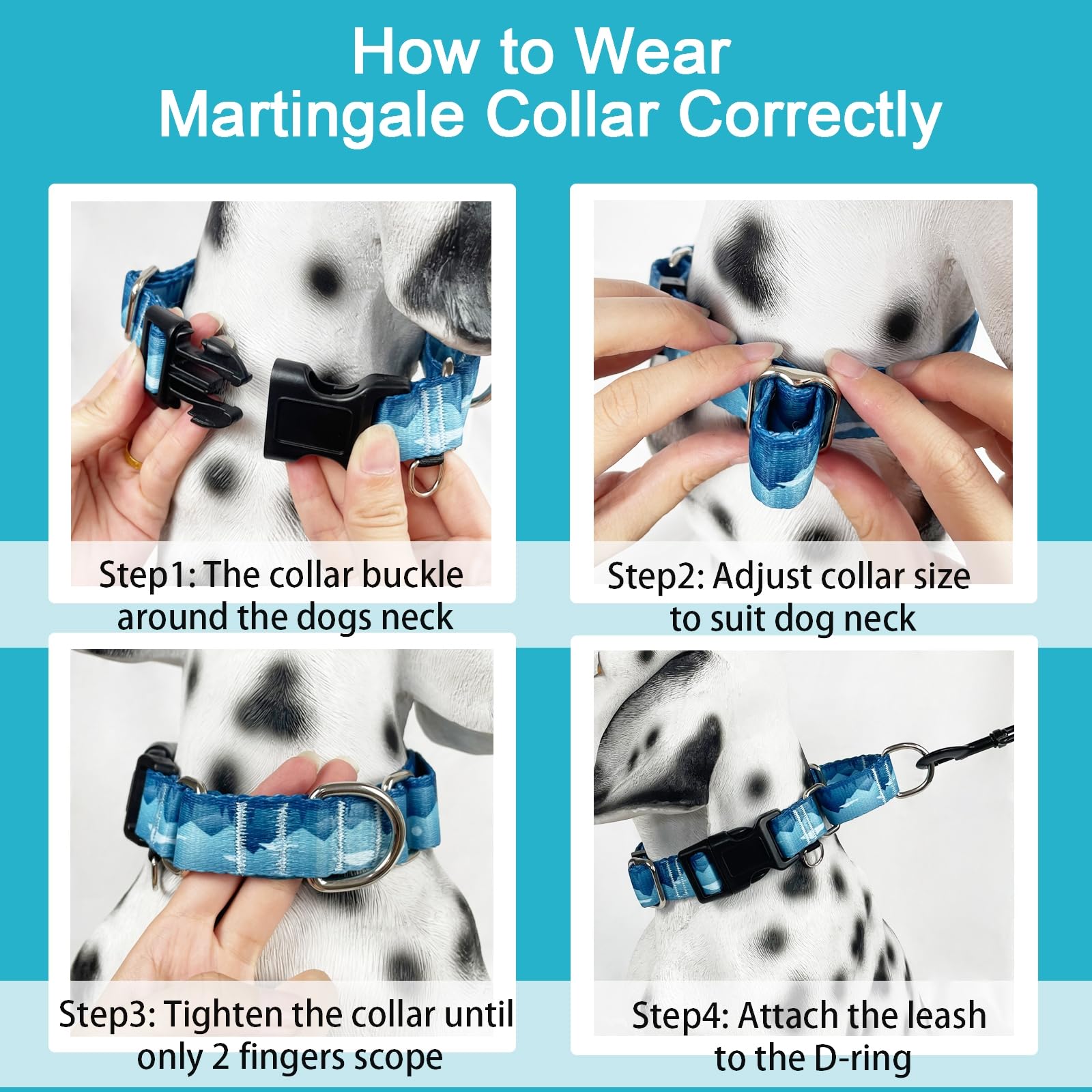 How to Wear
Martingale Collar Correctly

Step1: The collar buckle around the dogs neck

Step2: Adjust collar size to suit dog neck

Step3: Tighten the collar until only 2 fingers scope

Step4: Attach the leash to the D-ring